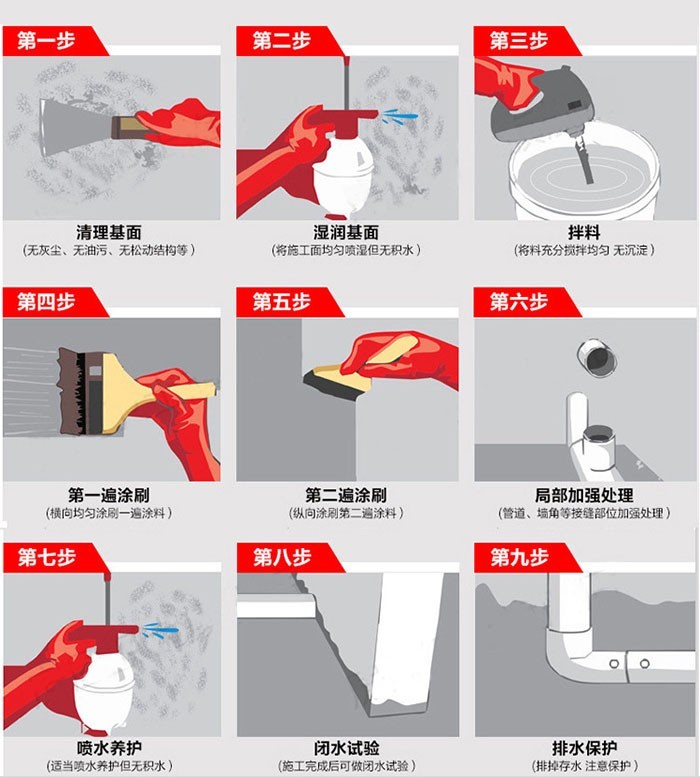 第一步

清理基面
（无灰尘、无油污、无松动结构等）

第二步

湿润基面
（将施工面均匀喷湿但无积水）

第三步

拌料
（将料充分搅拌均匀 无沉淀）

第四步

第一遍涂刷
（横向均匀涂刷一遍涂料）

第五步

第二遍涂刷
（纵向涂刷第二遍涂料）

第六步

局部加强处理
（管道、墙角等接缝部位加强处理）

第七步

喷水养护
（适当喷水养护但无积水）

第八步

闭水试验
（施工完成后可做闭水试验）

第九步

排水保护
（排掉存水 注意保护）